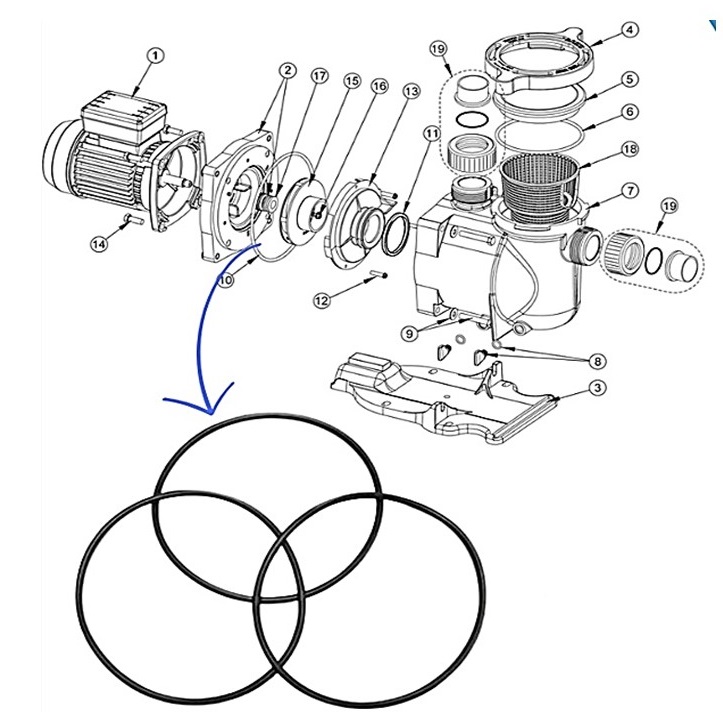 1
2
17
15
16
13
11
19
4
5
6
18
7
19
14
10
12
9
8
3